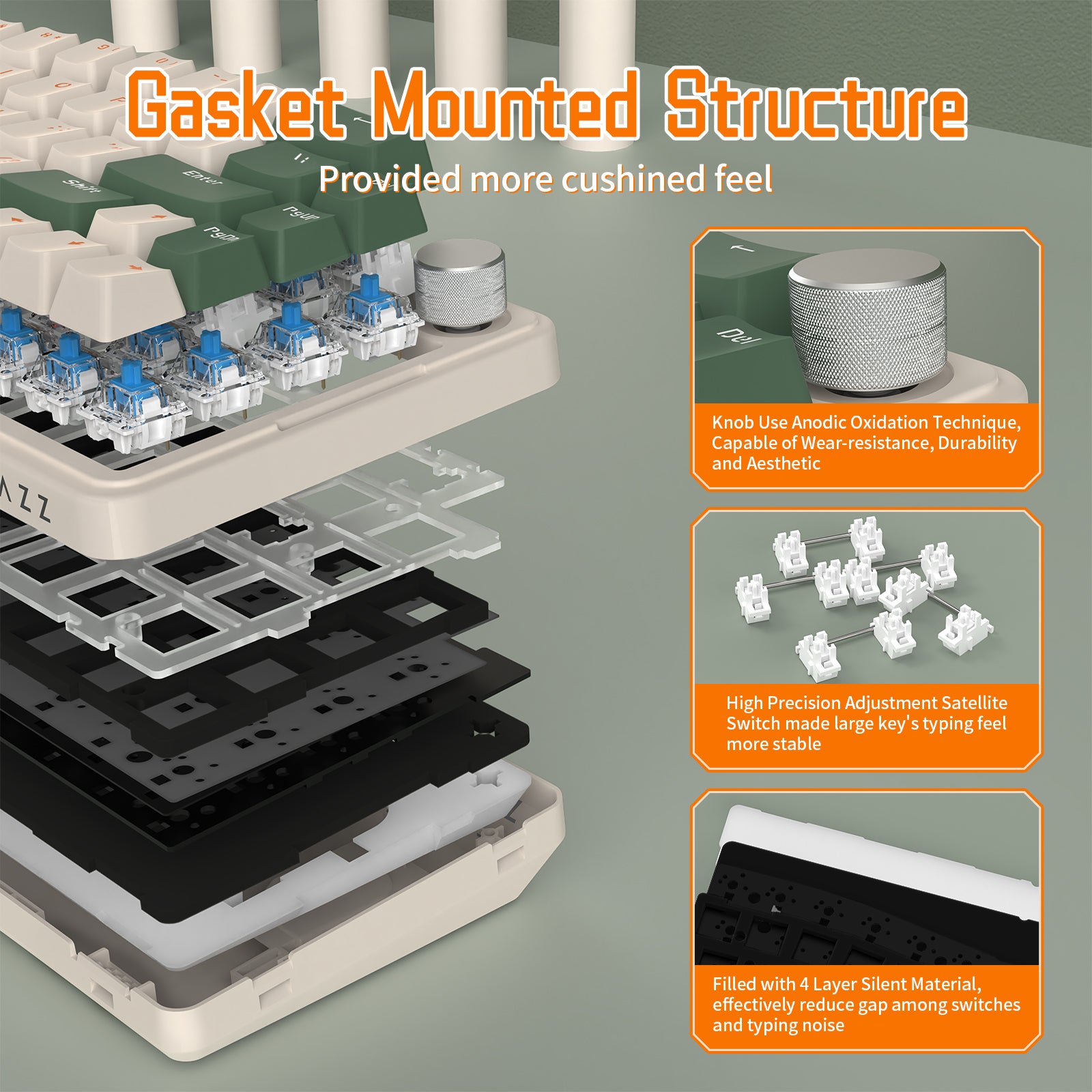 Gasket Mounted Structure

Provided more cushined feel

Shift
Enter
PgUp
PgDn
Del

Knob Use Anodic Oxidation Technique, Capable of Wear-resistance, Durability and Aesthetic

High Precision Adjustment Satellite Switch made large key's typing feel more stable

Filled with 4 Layer Silent Material, effectively reduce gap among switches and typing noise