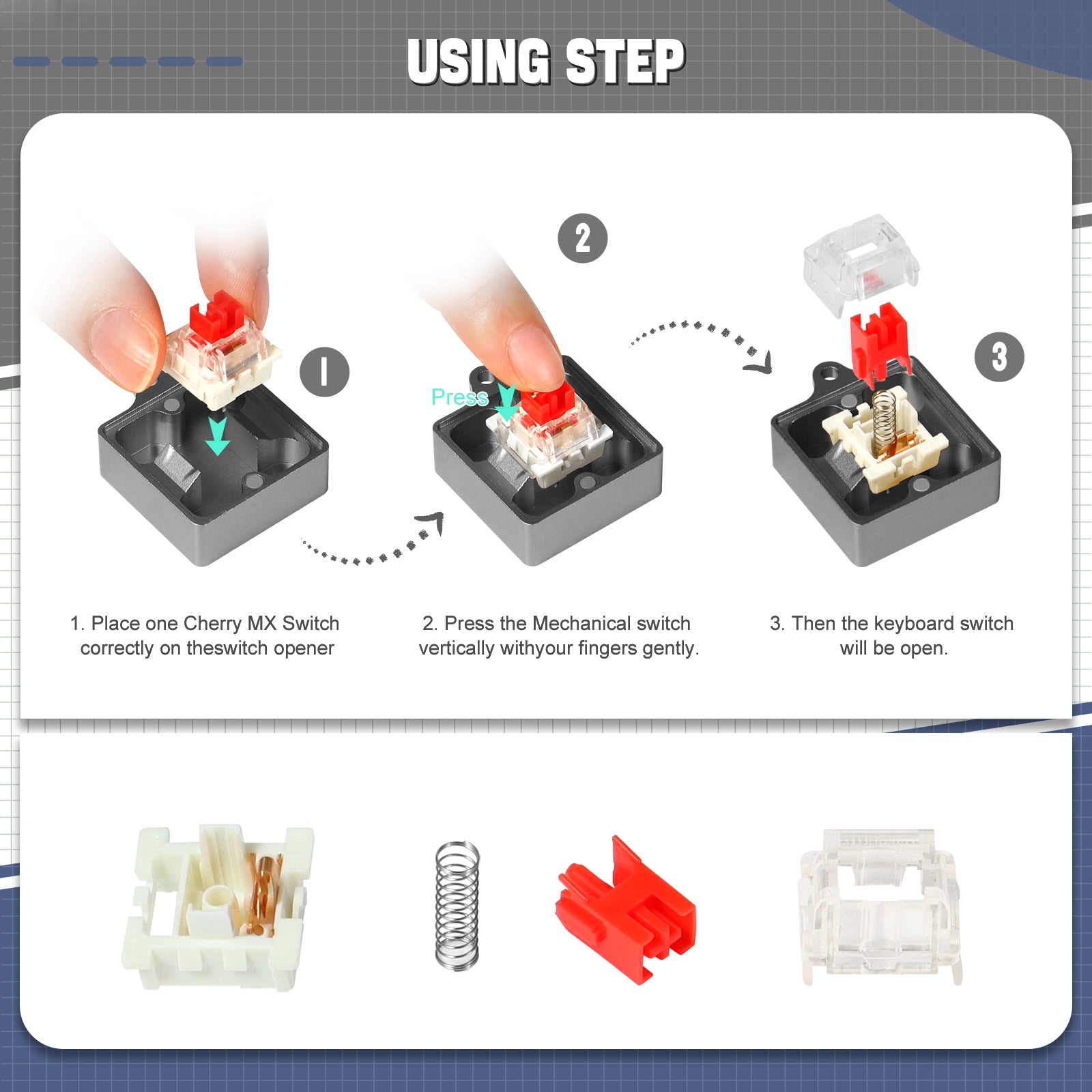 USING STEP

1

2

Press

3

1. Place one Cherry MX Switch correctly on theswitch opener

2. Press the Mechanical switch vertically withyour fingers gently.

3. Then the keyboard switch will be open.