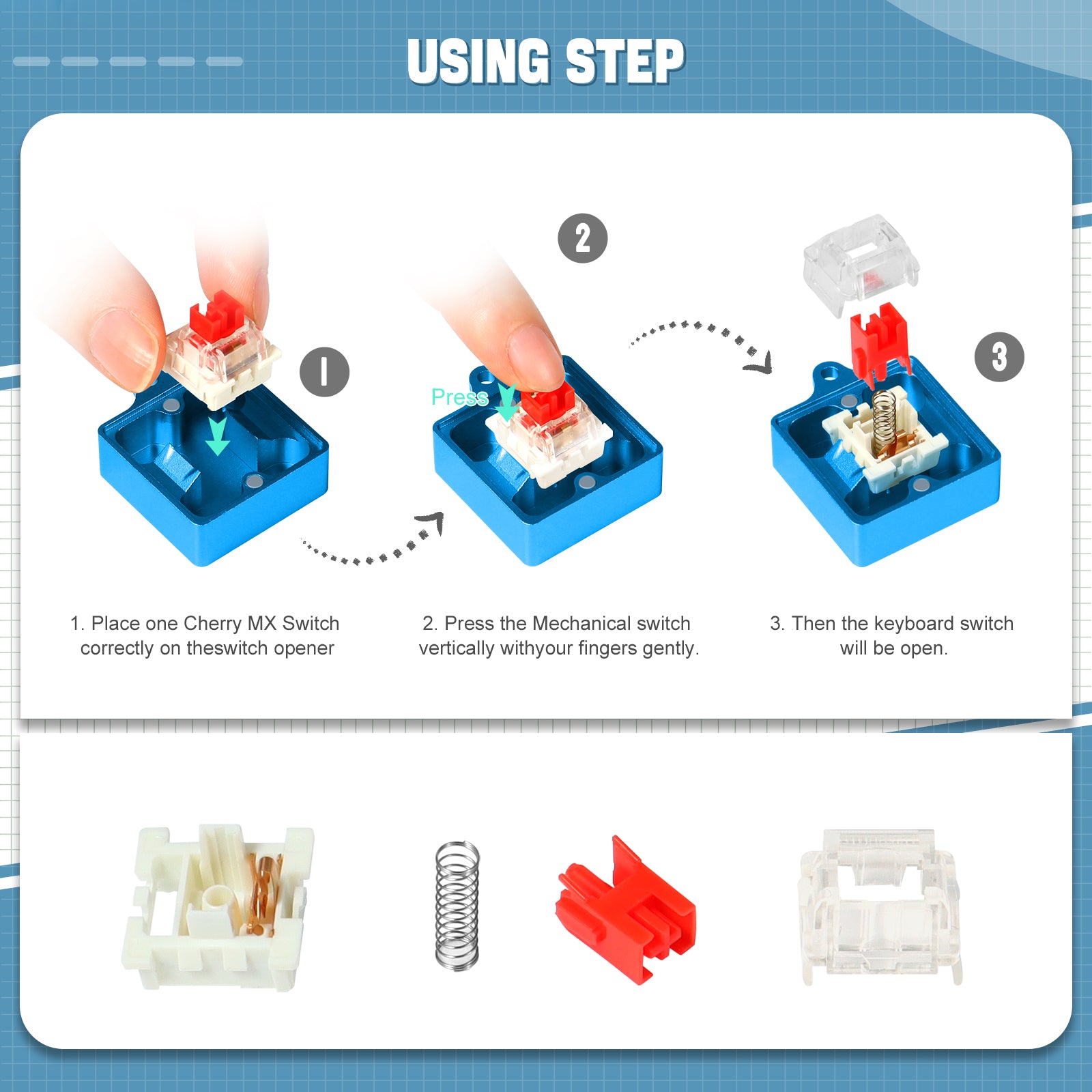 USING STEP

1

2

Press

3

1. Place one Cherry MX Switch correctly on theswitch opener

2. Press the Mechanical switch vertically withyour fingers gently.

3. Then the keyboard switch will be open.