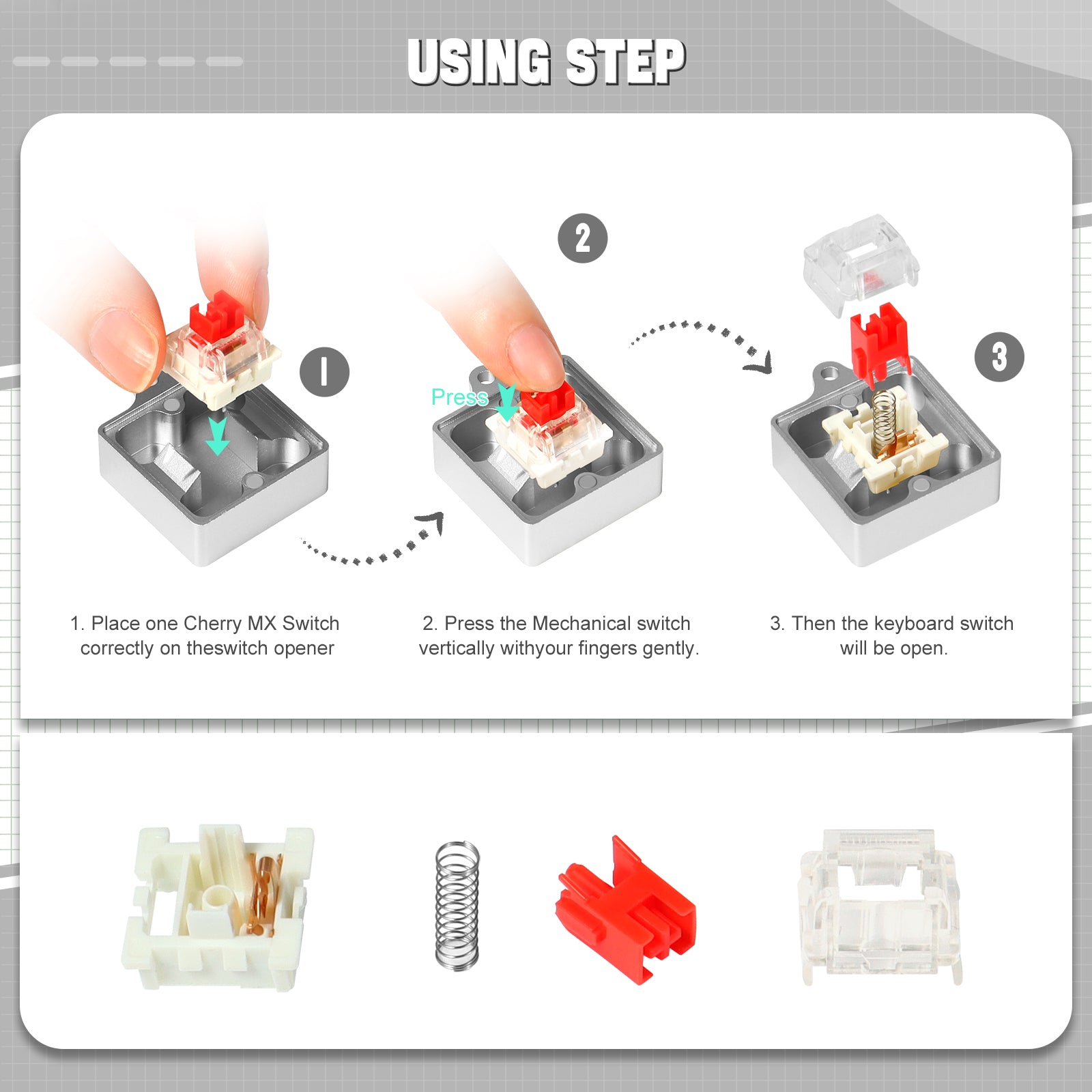 USING STEP

1

2

Press

3

1. Place one Cherry MX Switch correctly on theswitch opener

2. Press the Mechanical switch vertically withyour fingers gently.

3. Then the keyboard switch will be open.